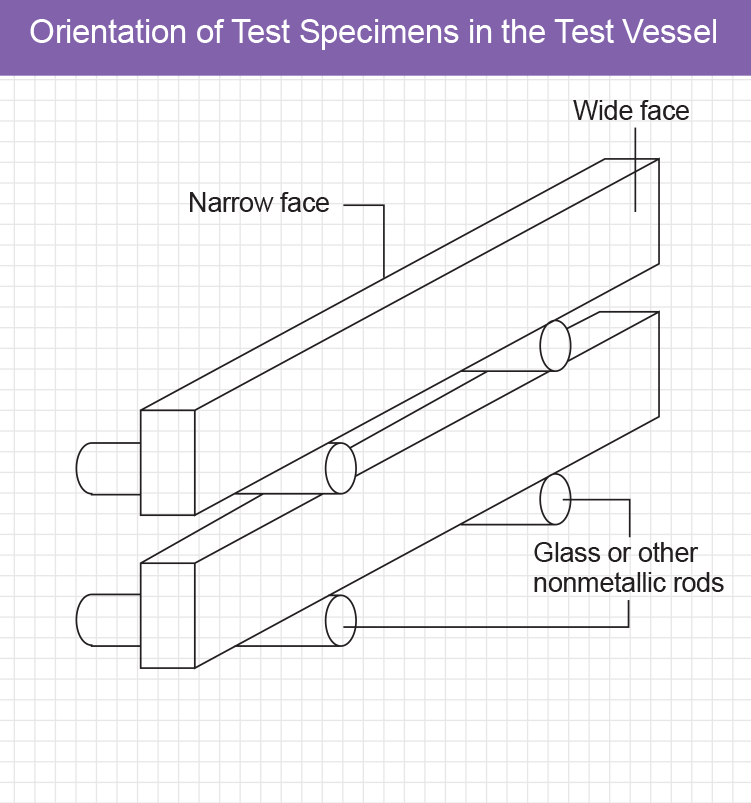 Orientation of Test Specimens in the Test Vessel

Wide face

Narrow face

Glass or other nonmetallic rods